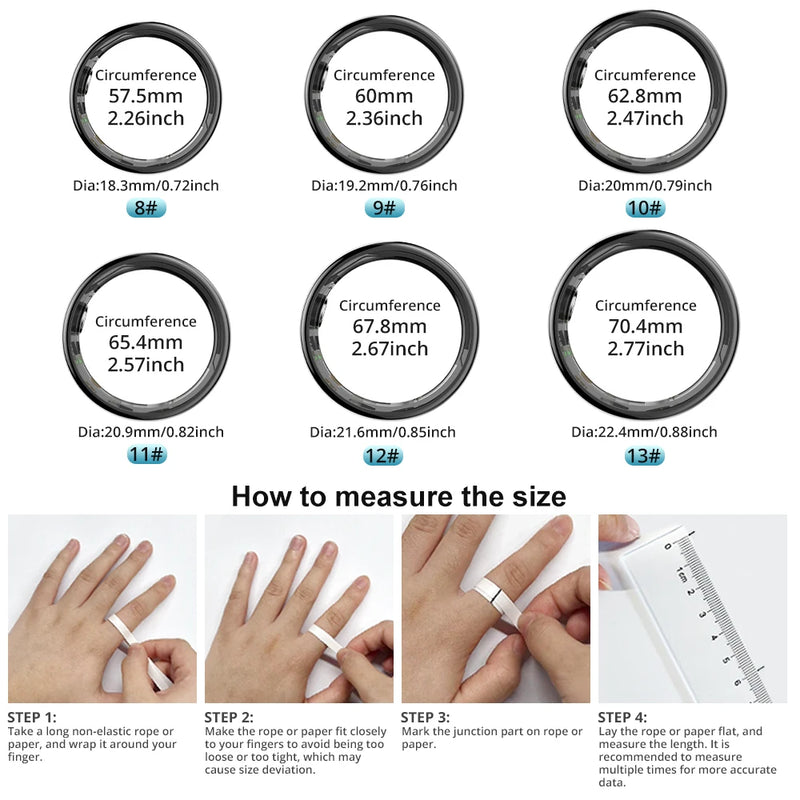 Circumference
57.5mm
2.26inch

Dia:18.3mm/0.72inch
8#

Circumference
60mm
2.36inch

Dia:19.2mm/0.76inch
9#

Circumference
62.8mm
2.47inch

Dia:20mm/0.79inch
10#

Circumference
65.4mm
2.57inch

Dia:20.9mm/0.82inch
11#

Circumference
67.8mm
2.67inch

Dia:21.6mm/0.85inch
12#

Circumference
70.4mm
2.77inch

Dia:22.4mm/0.88inch
13#

How to measure the size

0 1cm 2 3 4 5 6

STEP 1:
Take a long non-elastic rope or paper, and wrap it around your finger.

STEP 2:
Make the rope or paper fit closely to your fingers to avoid being too loose or too tight, which may cause size deviation.

STEP 3:
Mark the junction part on rope or paper.

STEP 4:
Lay the rope or paper flat, and measure the length. It is recommended to measure multiple times for more accurate data.